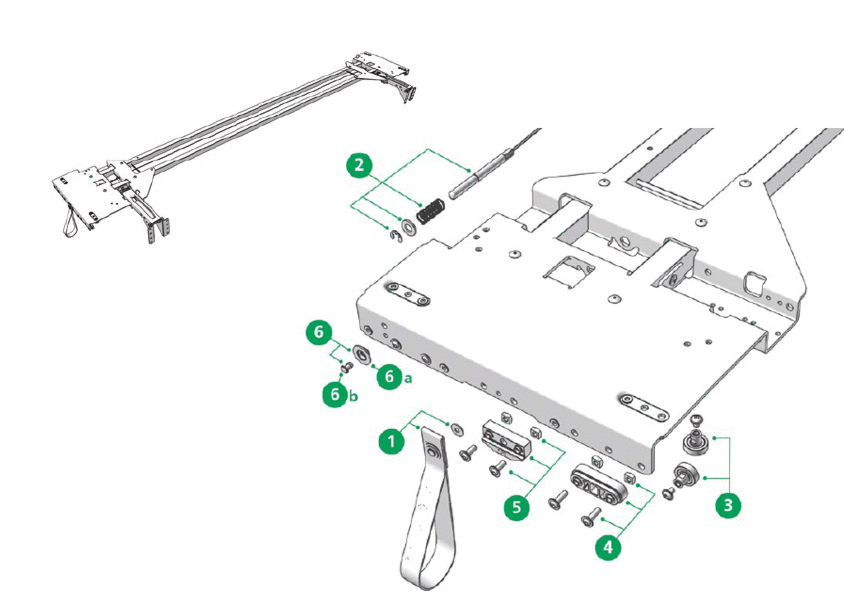 2

6

6 a

6 b

1

5

4

3