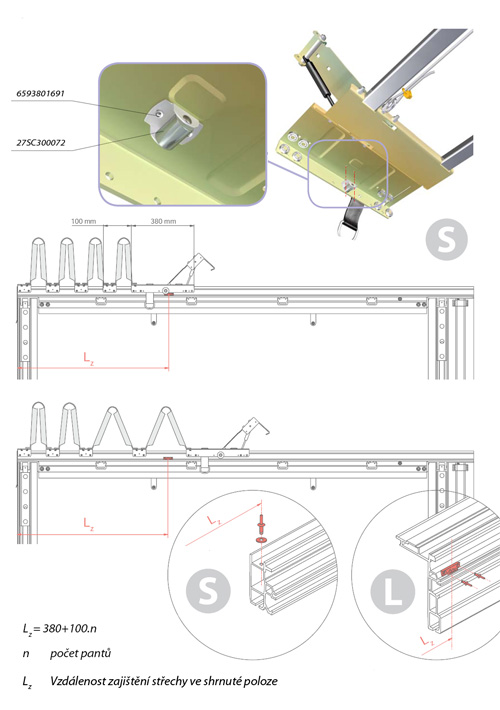 6593801691

27SC300072

100 mm

380 mm

S

$L_z$

$L_z$

$L_z$

S

L

$L_z$

$L_z = 380+100.n$

n počet pantů

$L_z$ Vzdálenost zajištění střechy ve shrnuté poloze