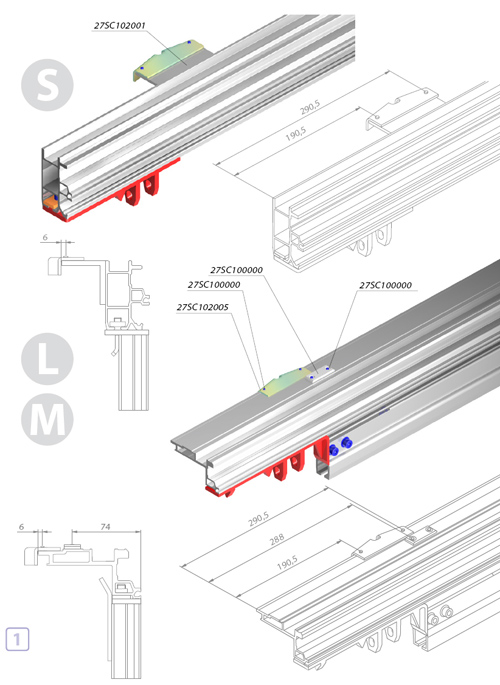 27SC102001

S

290,5

190,5

6

27SC100000

27SC100000

27SC100000

27SC102005

L

M

6

74

290,5

288

190,5

1