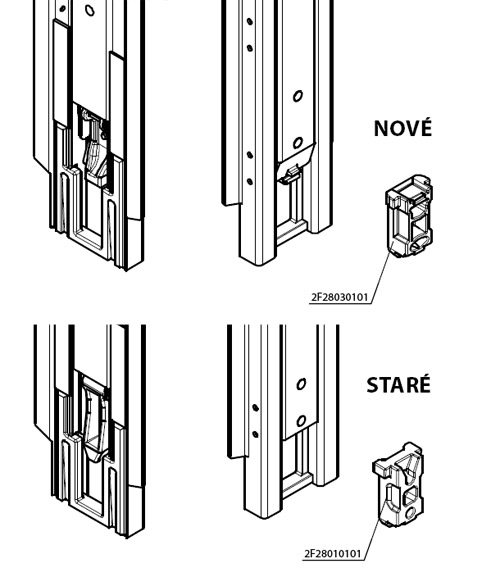 NOVÉ

2F28030101

STARÉ

2F28010101